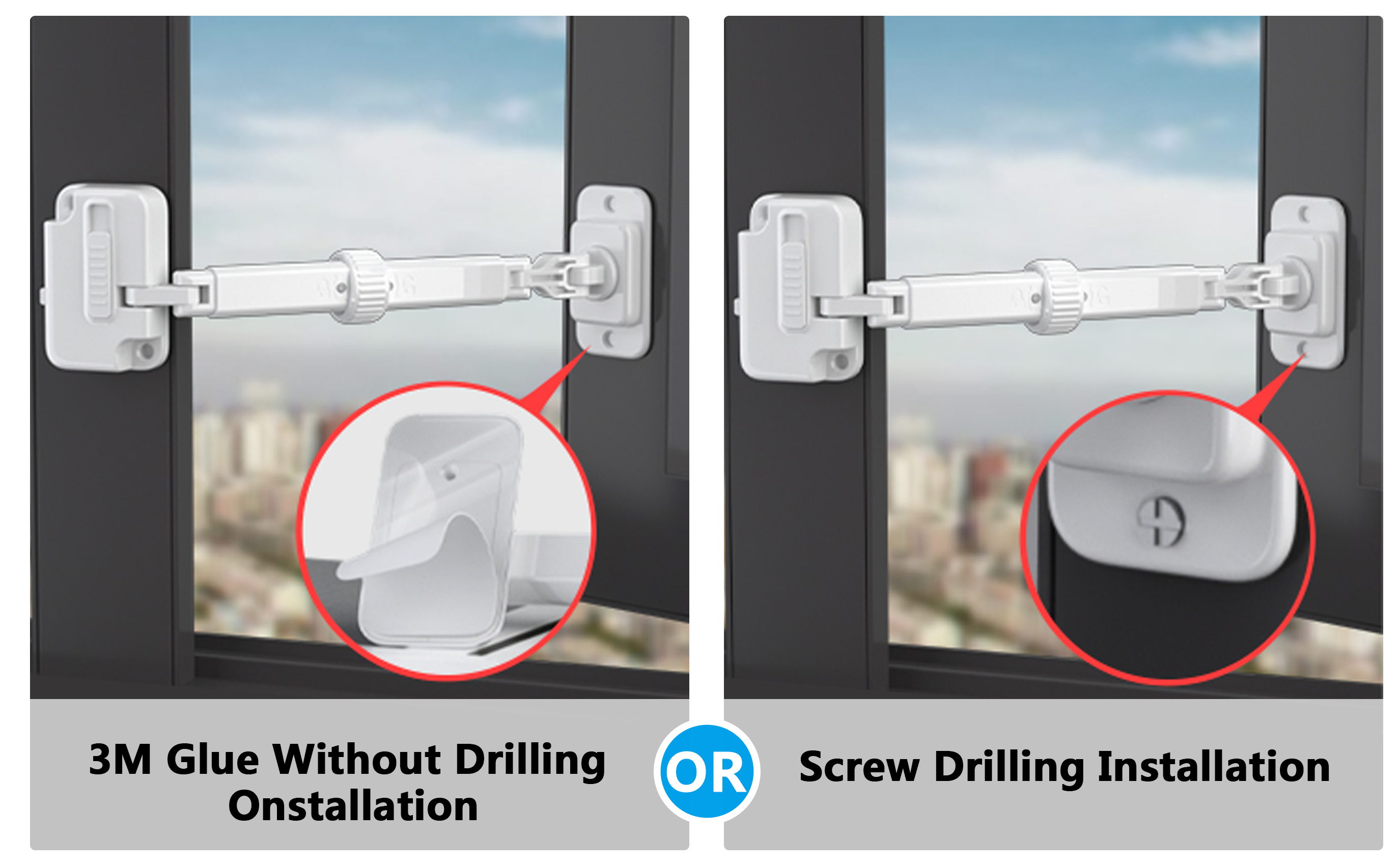 3M Glue Without Drilling Onstallation

OR

Screw Drilling Installation